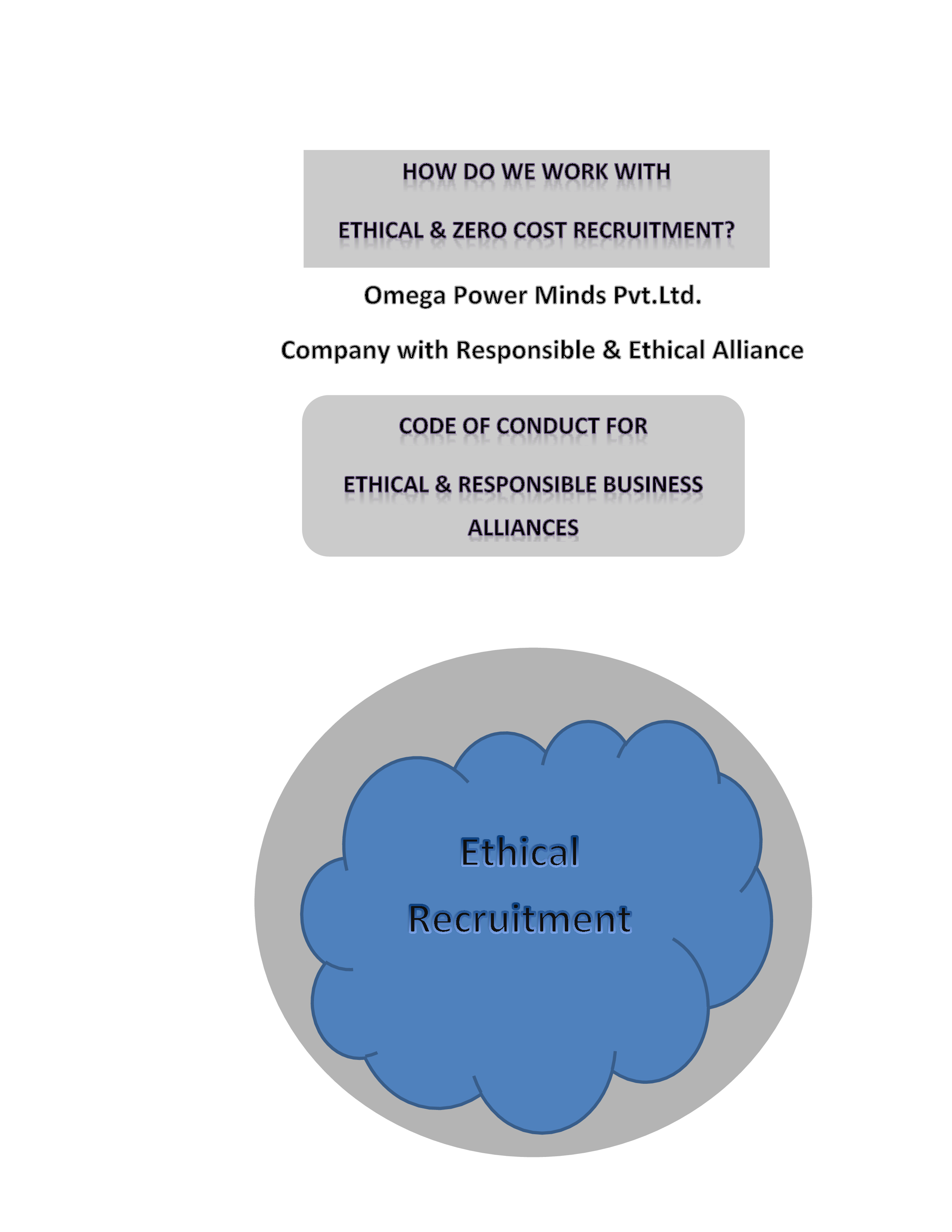 HOW DO WE WORK WITH

ETHICAL & ZERO COST RECRUITMENT?

Omega Power Minds Pvt.Ltd.

Company with Responsible & Ethical Alliance

CODE OF CONDUCT FOR

ETHICAL & RESPONSIBLE BUSINESS ALLIANCES

Ethical Recruitment